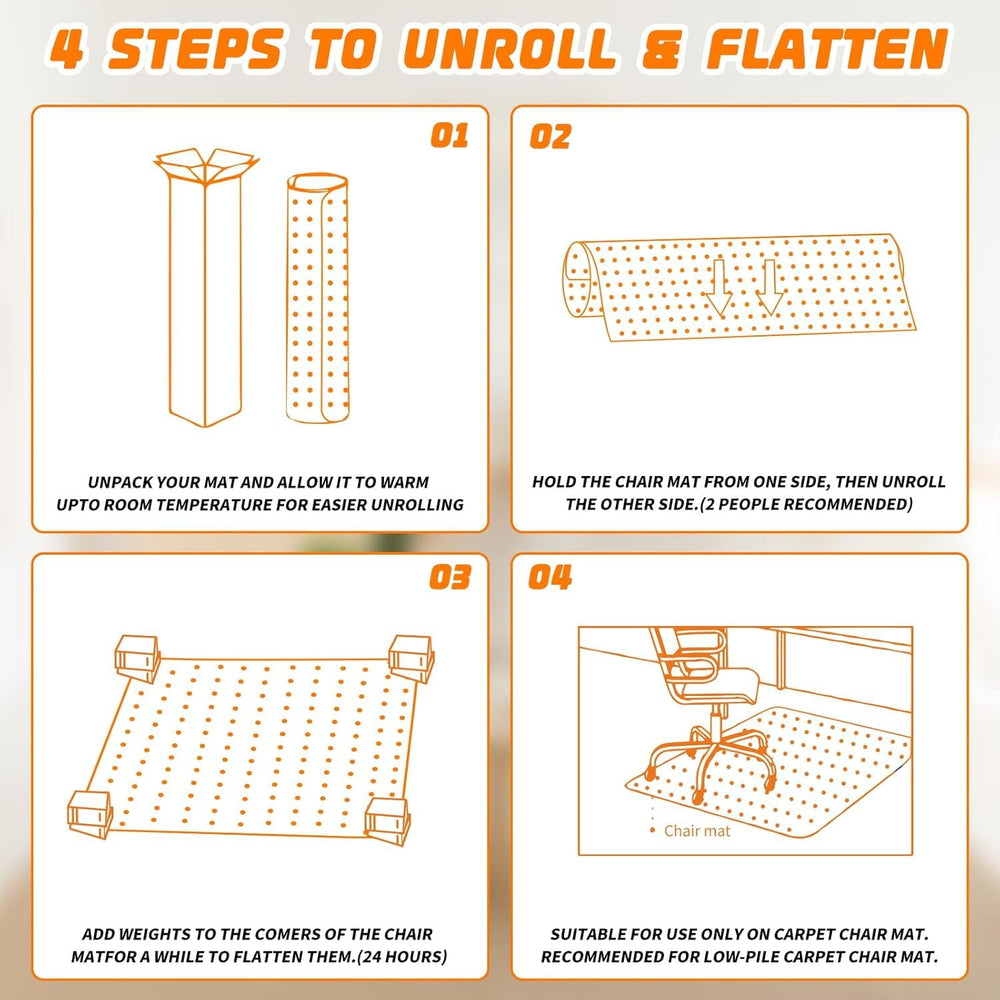 4 STEPS TO UNROLL & FLATTEN

01

UNPACK YOUR MAT AND ALLOW IT TO WARM UPTO ROOM TEMPERATURE FOR EASIER UNROLLING

02

HOLD THE CHAIR MAT FROM ONE SIDE, THEN UNROLL THE OTHER SIDE.(2 PEOPLE RECOMMENDED)

03

ADD WEIGHTS TO THE COMERS OF THE CHAIR MATFOR A WHILE TO FLATTEN THEM.(24 HOURS)

04

Chair mat

SUITABLE FOR USE ONLY ON CARPET CHAIR MAT. RECOMMENDED FOR LOW-PILE CARPET CHAIR MAT.