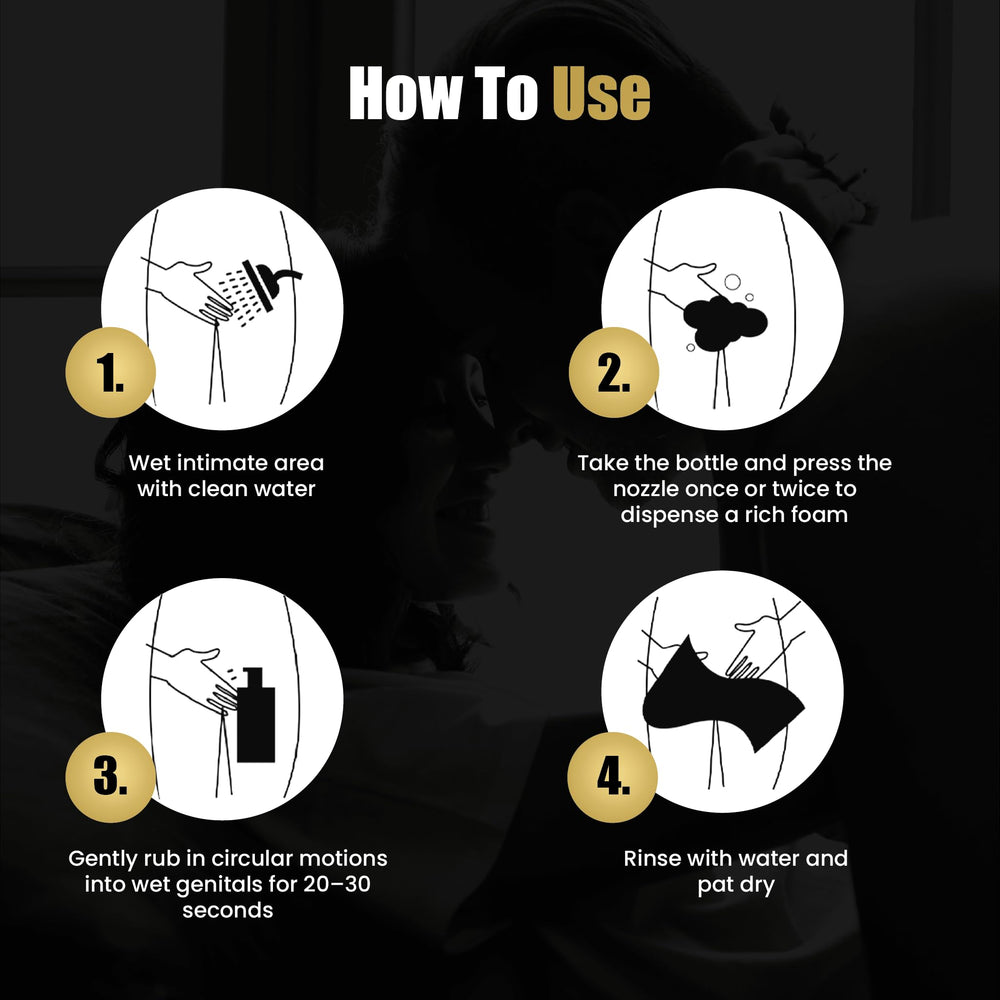 How To Use

1.

Wet intimate area with clean water

2.

Take the bottle and press the nozzle once or twice to dispense a rich foam

3.

Gently rub in circular motions into wet genitals for 20–30 seconds

4.

Rinse with water and pat dry