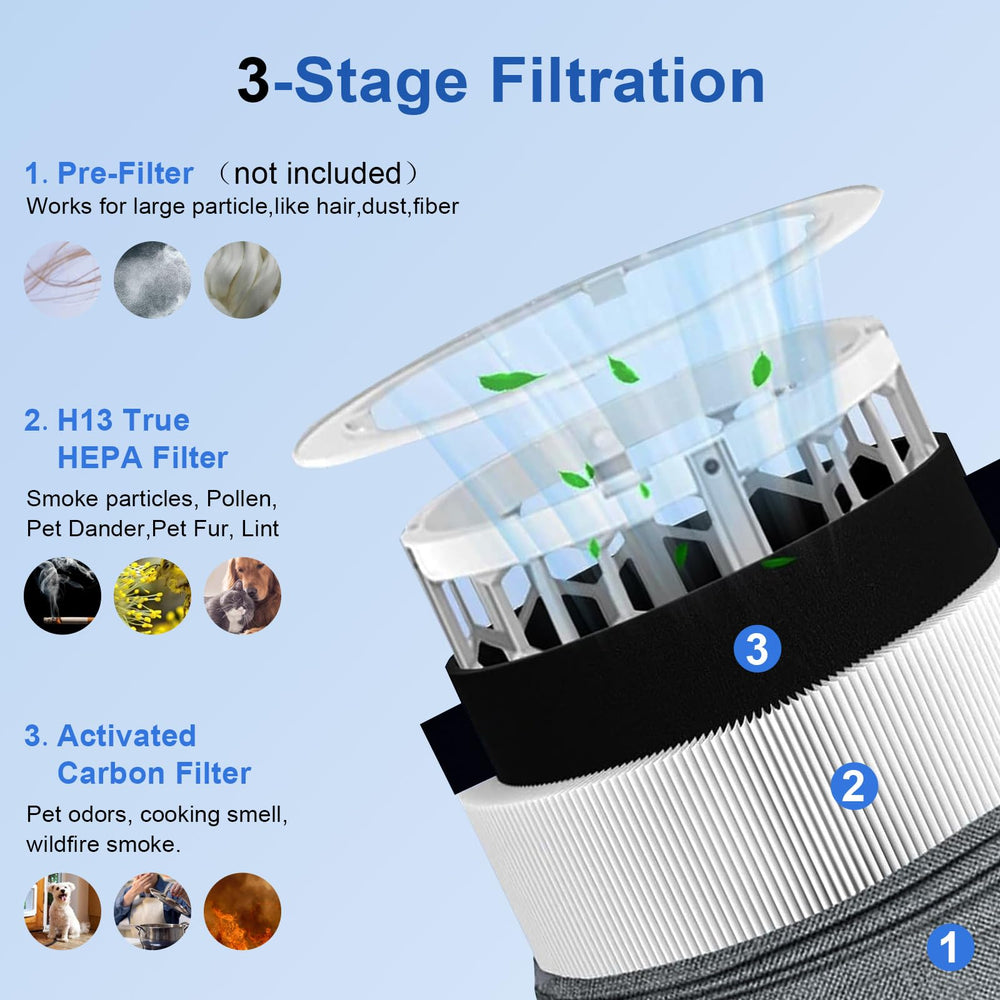 3-Stage Filtration

1. Pre-Filter （not included）
Works for large particle,like hair,dust,fiber

2. H13 True HEPA Filter
Smoke particles, Pollen, Pet Dander,Pet Fur, Lint

3. Activated Carbon Filter
Pet odors, cooking smell, wildfire smoke.

3

2

1