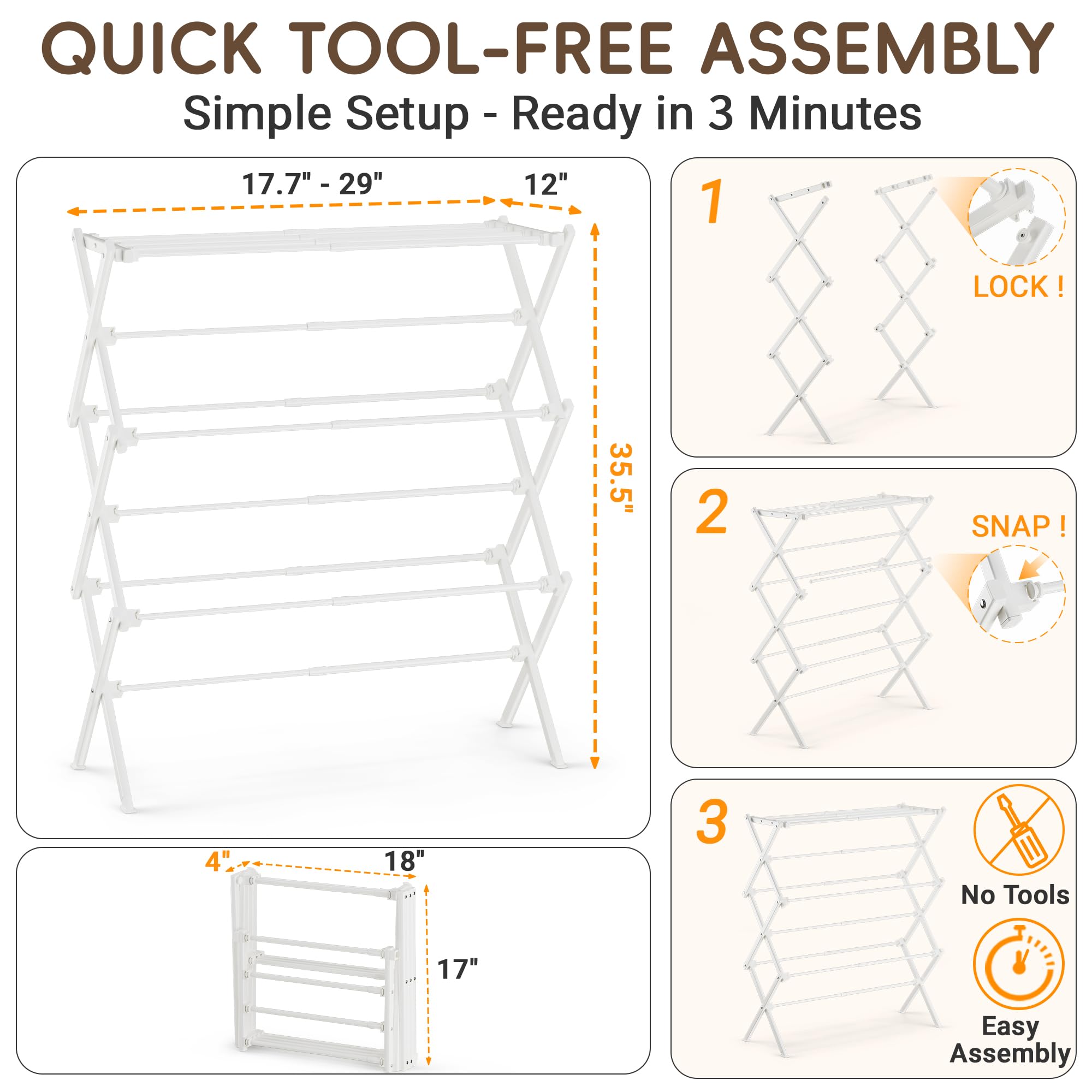 QUICK TOOL-FREE ASSEMBLY
Simple Setup - Ready in 3 Minutes

17.7" - 29"
12"
35.5"

4"
18"
17"

1
LOCK !

2
SNAP !

3
No Tools
Easy Assembly