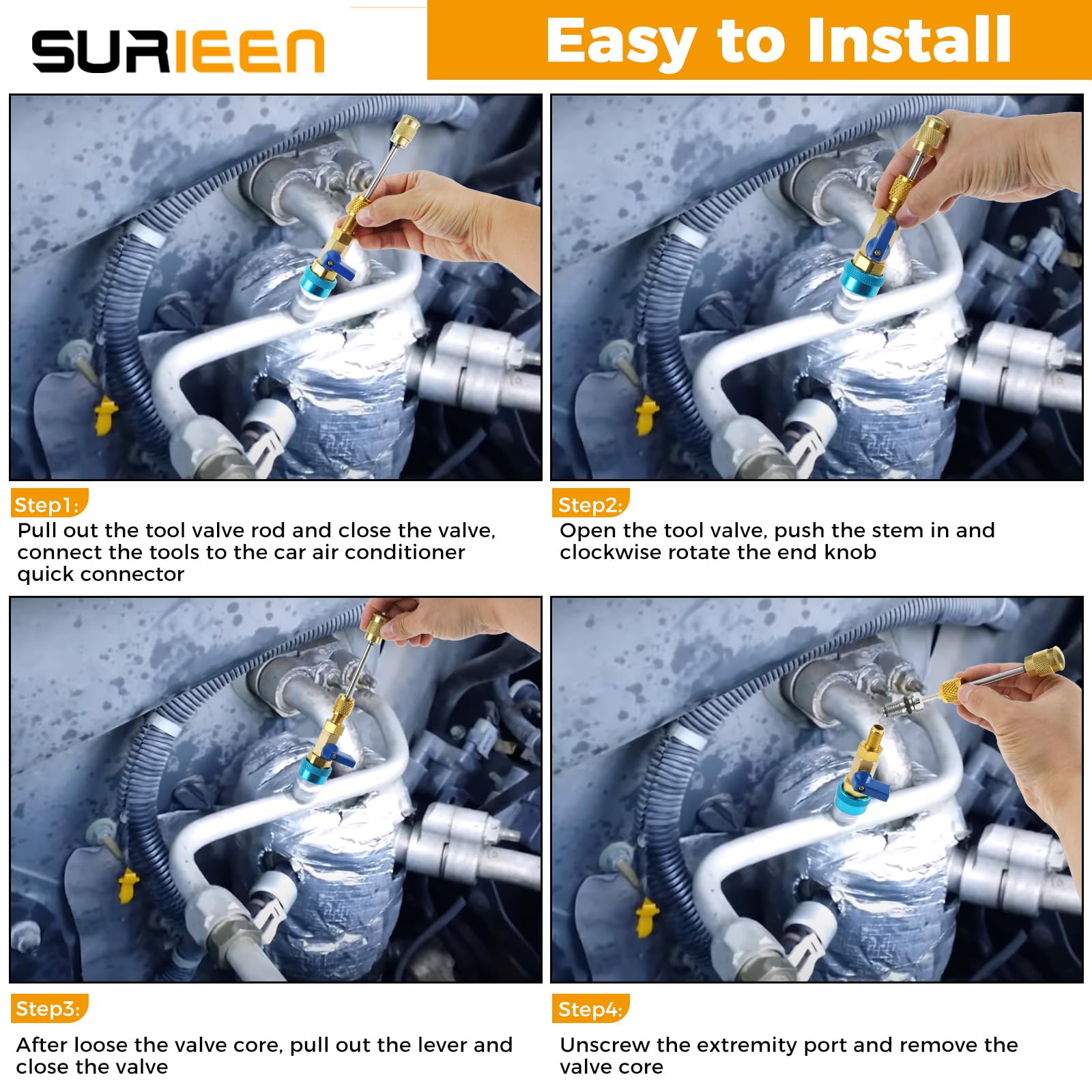 SURIEEN

Easy to Install

Step1:

Pull out the tool valve rod and close the valve, connect the tools to the car air conditioner quick connector

Step2:

Open the tool valve, push the stem in and clockwise rotate the end knob

Step3:

After loose the valve core, pull out the lever and close the valve

Step4:

Unscrew the extremity port and remove the valve core