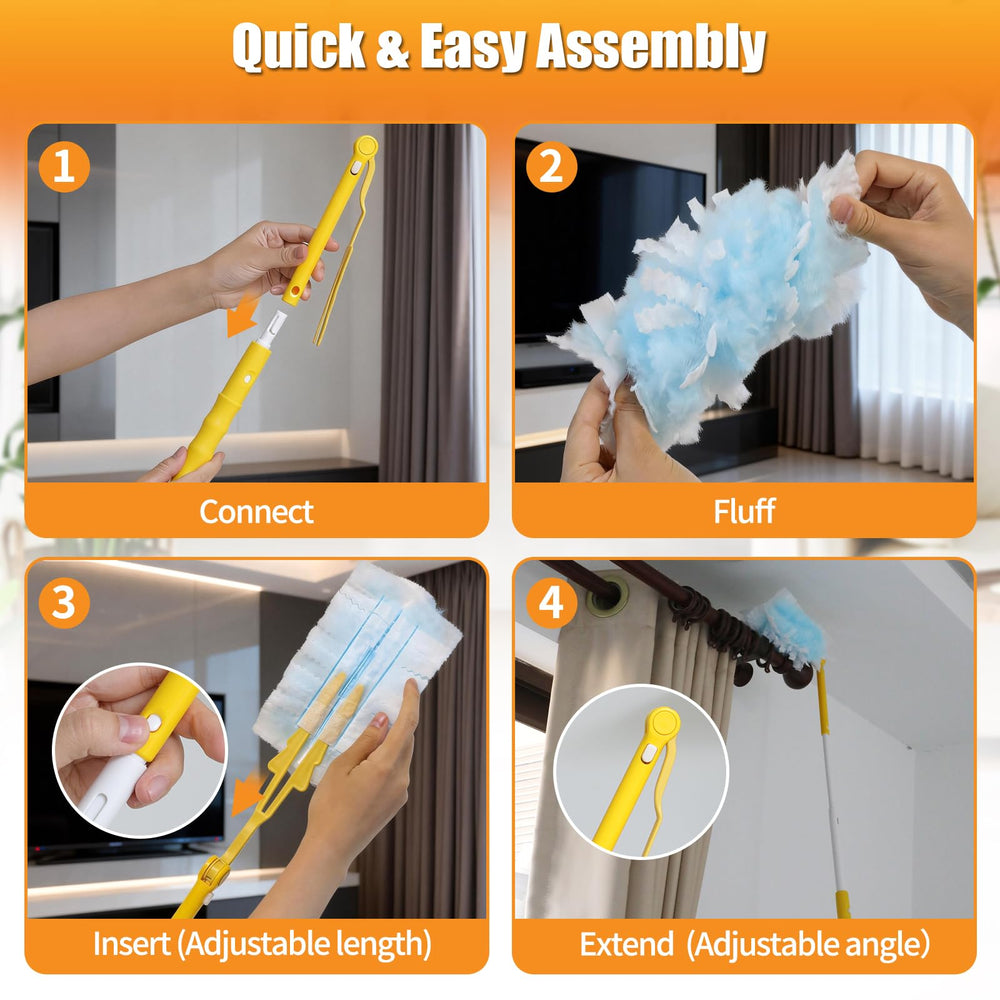 Quick & Easy Assembly

1

Connect

2

Fluff

3

Insert (Adjustable length)

4

Extend (Adjustable angle)