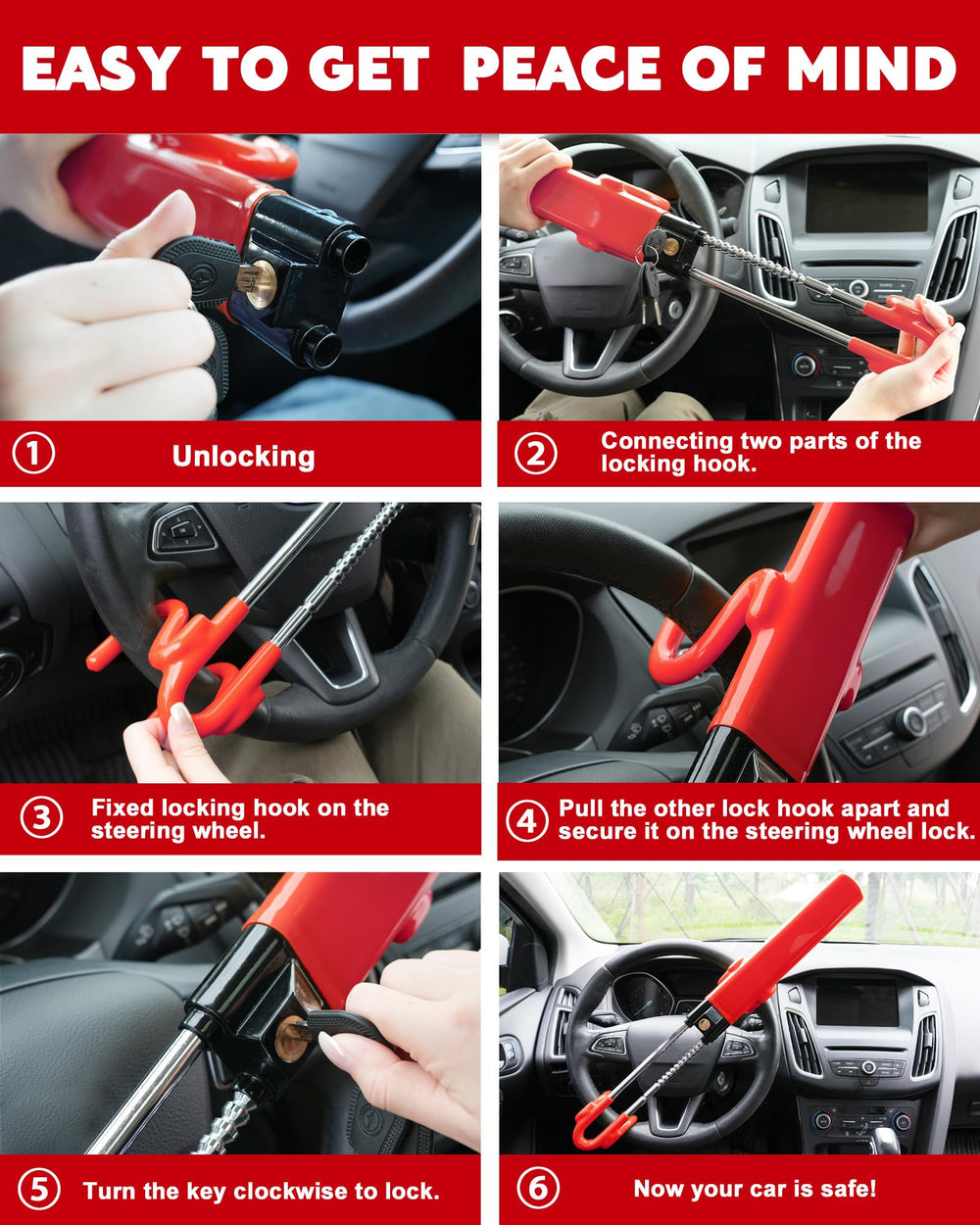 EASY TO GET PEACE OF MIND

① Unlocking

② Connecting two parts of the locking hook.

③ Fixed locking hook on the steering wheel.

④ Pull the other lock hook apart and secure it on the steering wheel lock.

⑤ Turn the key clockwise to lock.

⑥ Now your car is safe!