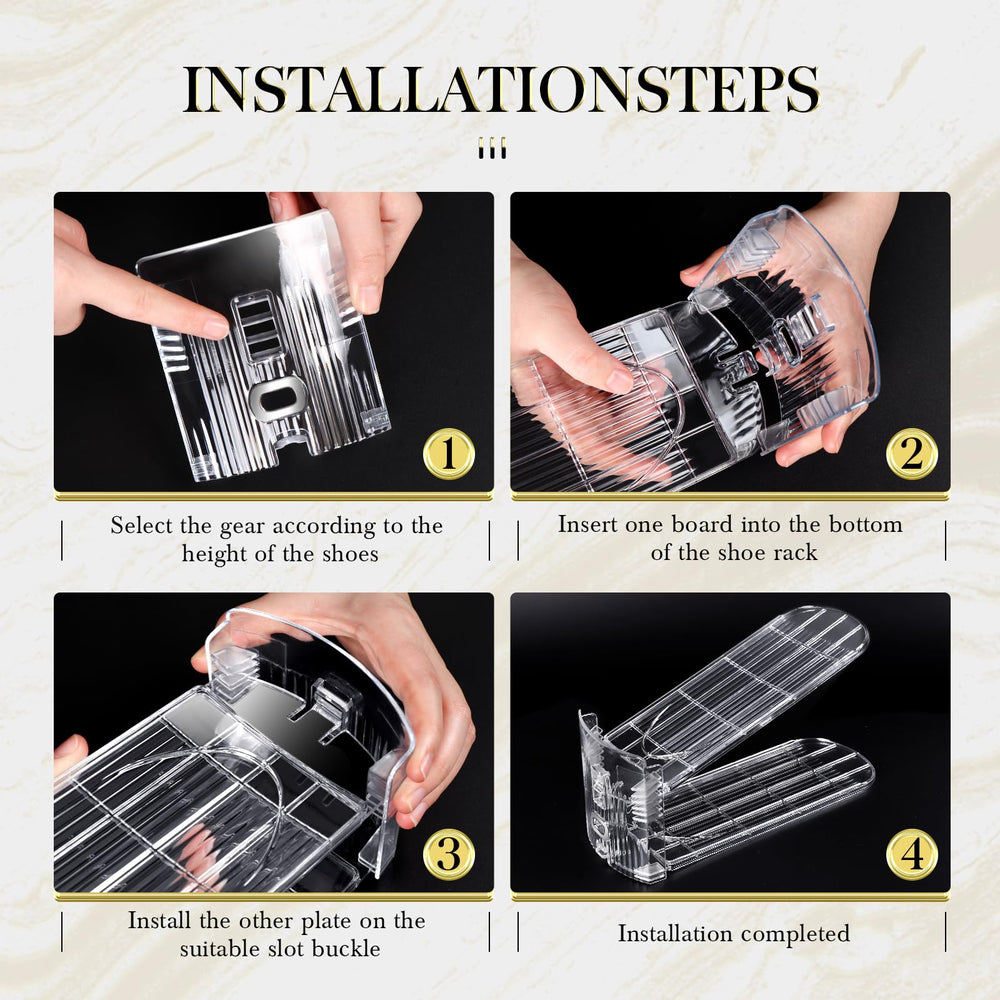 INSTALLATIONSTEPS

1

Select the gear according to the height of the shoes

2

Insert one board into the bottom of the shoe rack

3

Install the other plate on the suitable slot buckle

4

Installation completed