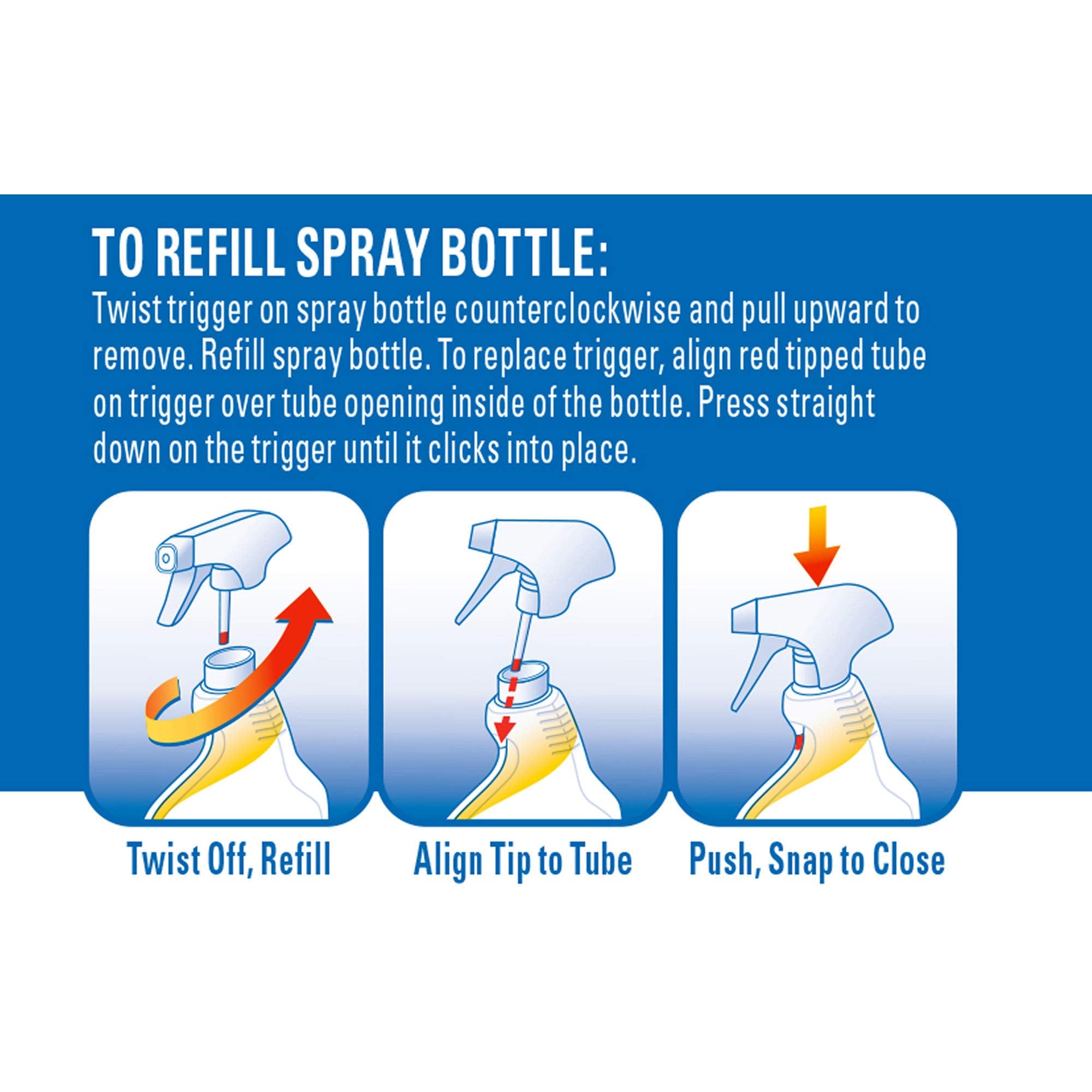 TO REFILL SPRAY BOTTLE:
Twist trigger on spray bottle counterclockwise and pull upward to remove. Refill spray bottle. To replace trigger, align red tipped tube on trigger over tube opening inside of the bottle. Press straight down on the trigger until it clicks into place.

Twist Off, Refill

Align Tip to Tube

Push, Snap to Close