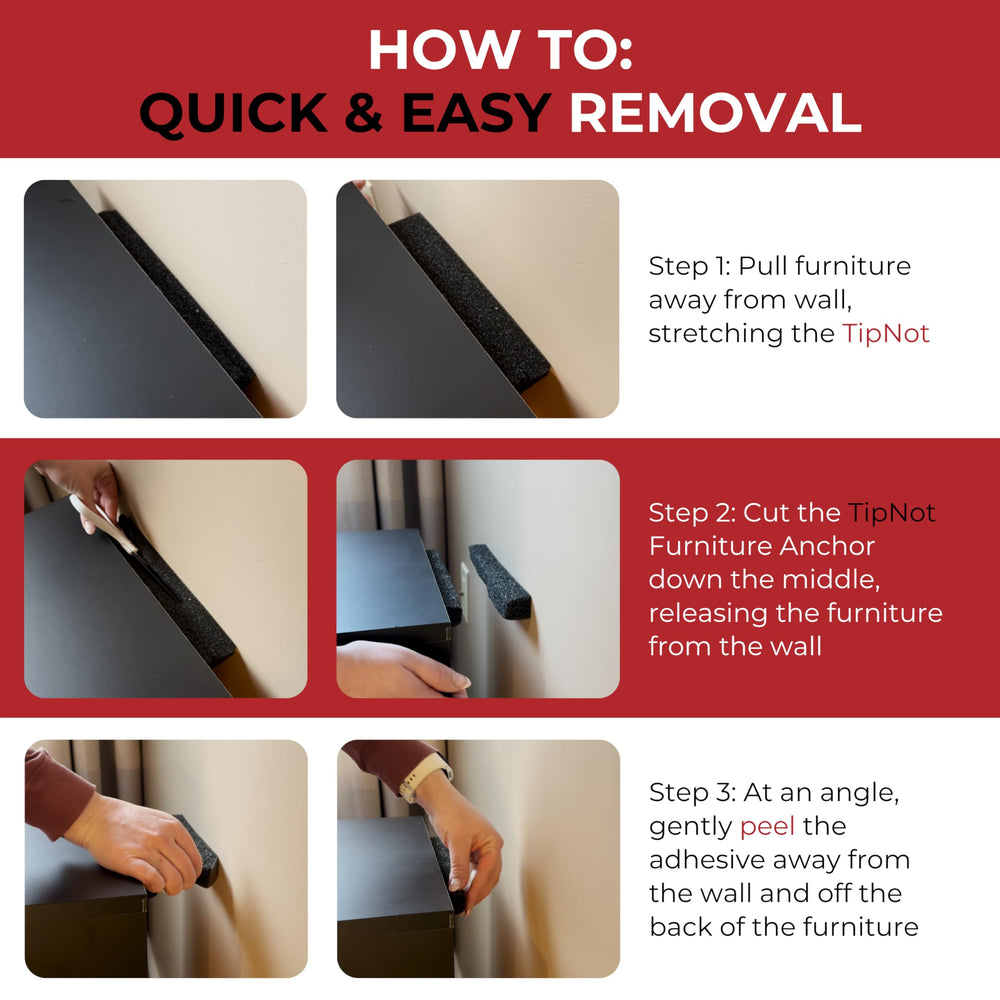 HOW TO:
QUICK & EASY REMOVAL

Step 1: Pull furniture away from wall, stretching the TipNot

Step 2: Cut the TipNot Furniture Anchor down the middle, releasing the furniture from the wall

Step 3: At an angle, gently peel the adhesive away from the wall and off the back of the furniture