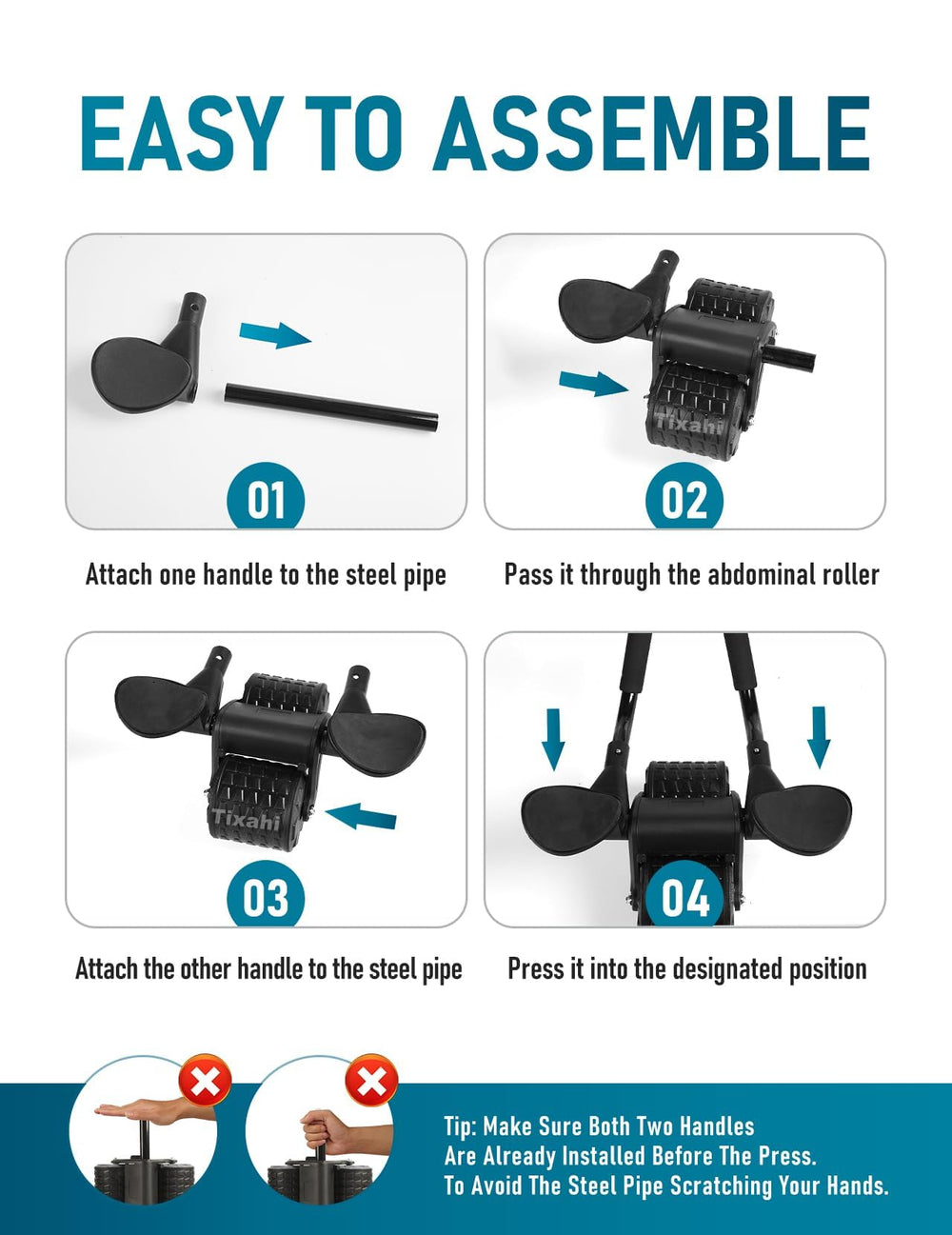 EASY TO ASSEMBLE

01

Attach one handle to the steel pipe

Tixahi

02

Pass it through the abdominal roller

Tixahi

03

Attach the other handle to the steel pipe

04

Press it into the designated position

Tip: Make Sure Both Two Handles Are Already Installed Before The Press. To Avoid The Steel Pipe Scratching Your Hands.