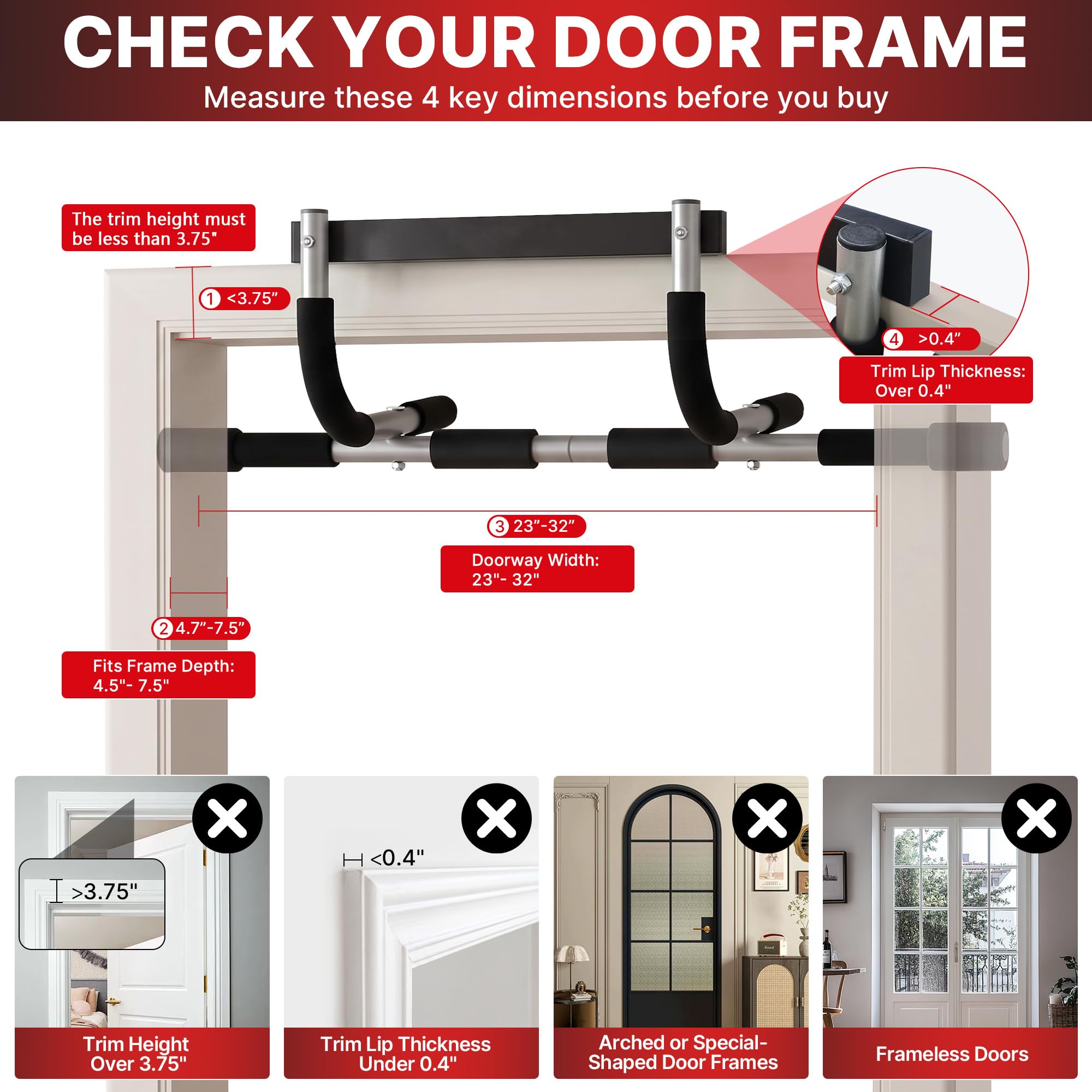 CHECK YOUR DOOR FRAME
Measure these 4 key dimensions before you buy

The trim height must be less than 3.75"

1 <3.75”

4 >0.4”

Trim Lip Thickness: Over 0.4"

3 23”-32”

Doorway Width: 23"- 32"

2 4.7”-7.5”

Fits Frame Depth: 4.5"- 7.5"

>3.75"

Trim Height Over 3.75"

<0.4"

Trim Lip Thickness Under 0.4"

Arched or Special-Shaped Door Frames

Frameless Doors