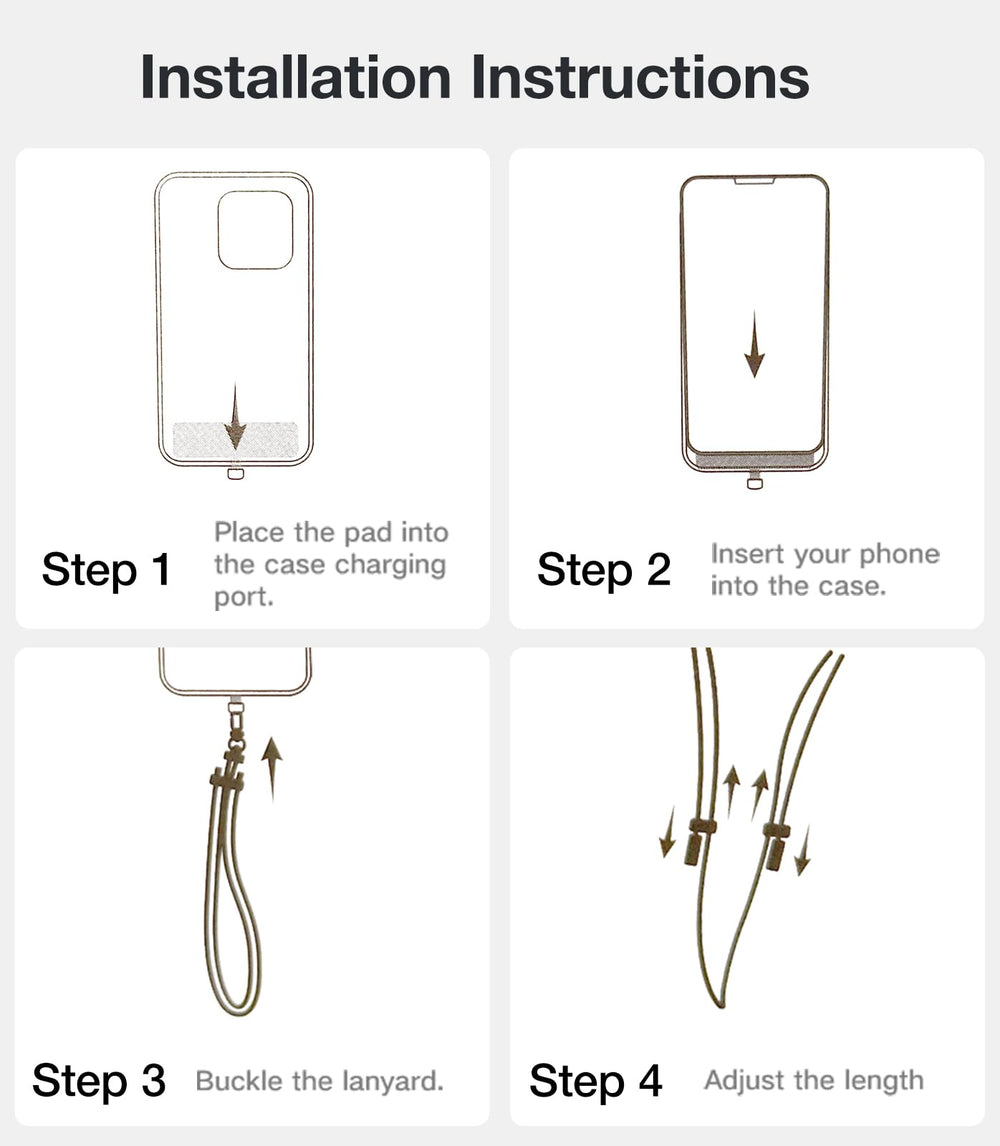 Installation Instructions

Step 1 Place the pad into the case charging port.

Step 2 Insert your phone into the case.

Step 3 Buckle the lanyard.

Step 4 Adjust the length