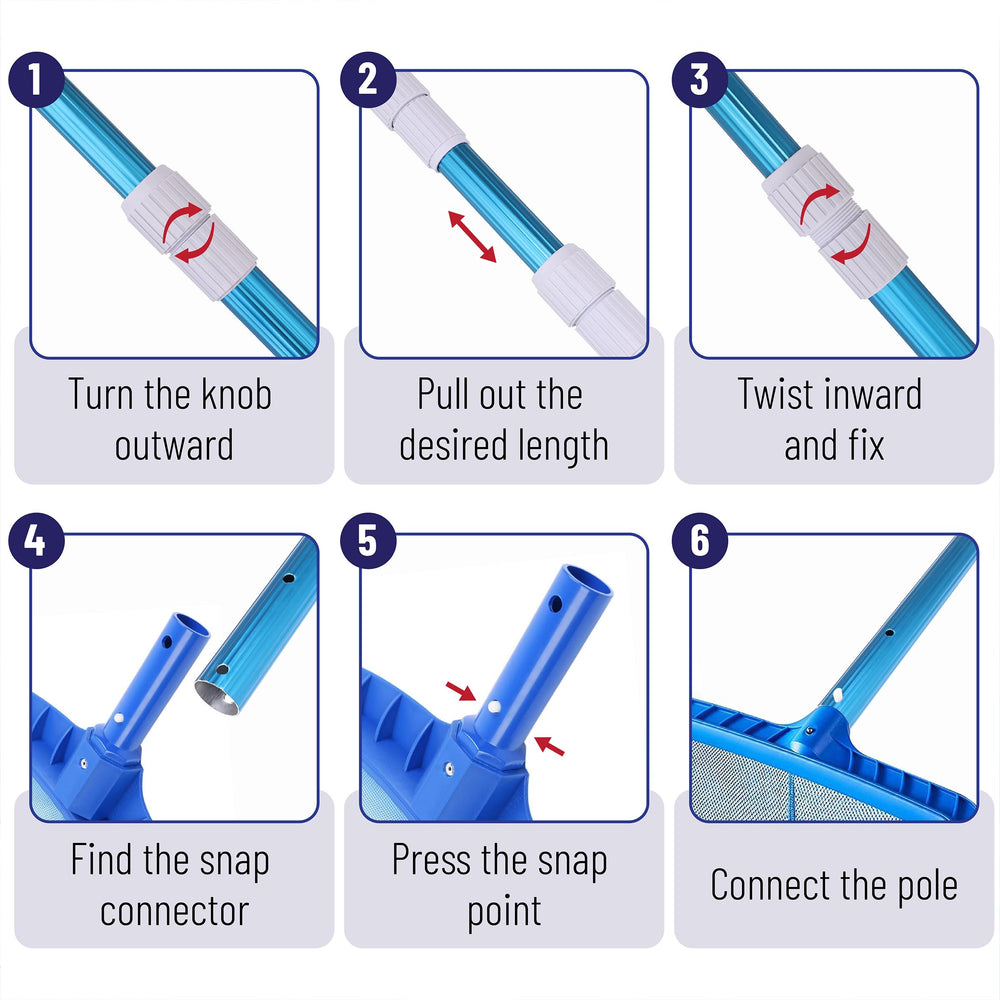 1

Turn the knob outward

2

Pull out the desired length

3

Twist inward and fix

4

Find the snap connector

5

Press the snap point

6

Connect the pole