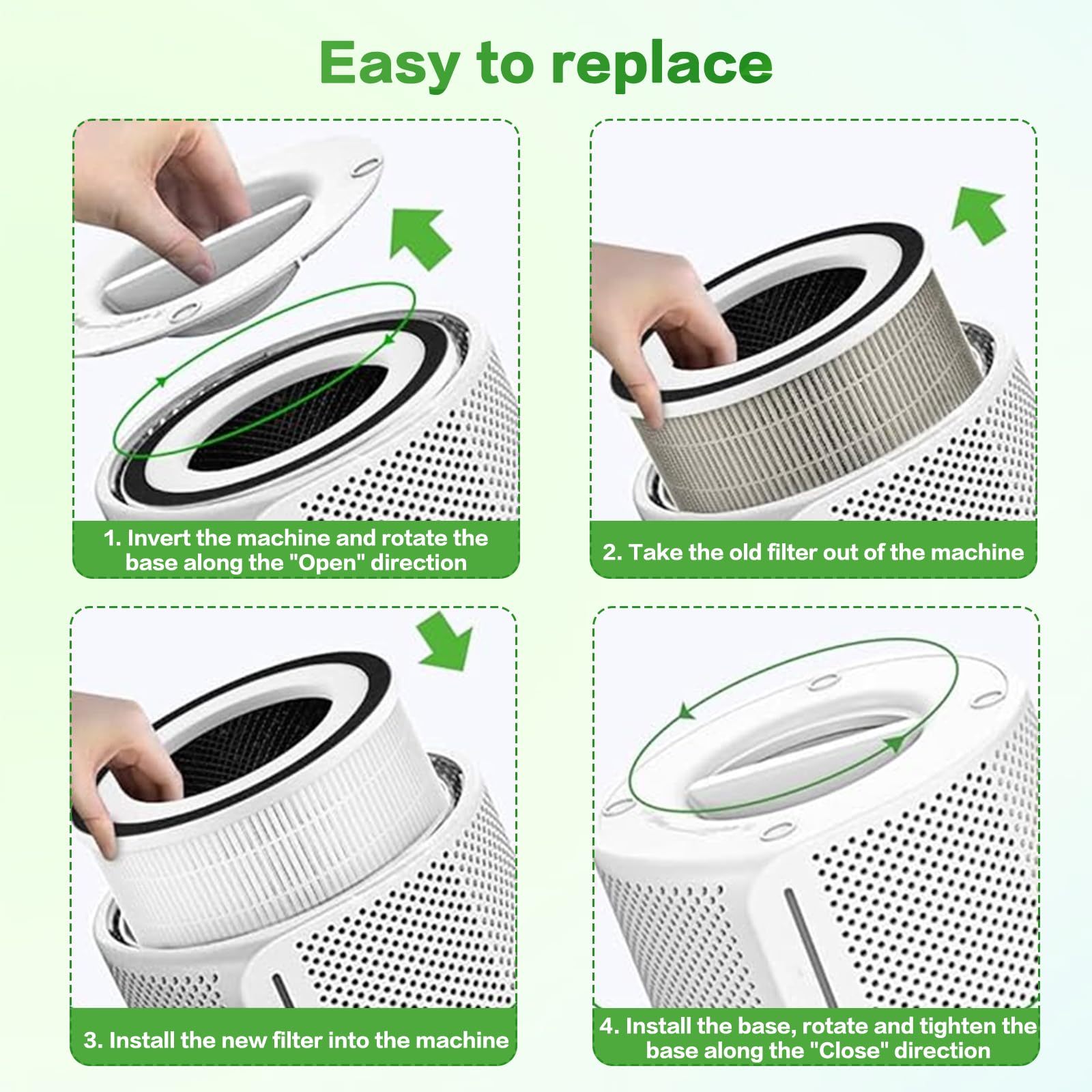 Easy to replace

1. Invert the machine and rotate the base along the "Open" direction

2. Take the old filter out of the machine

3. Install the new filter into the machine

4. Install the base, rotate and tighten the base along the "Close" direction