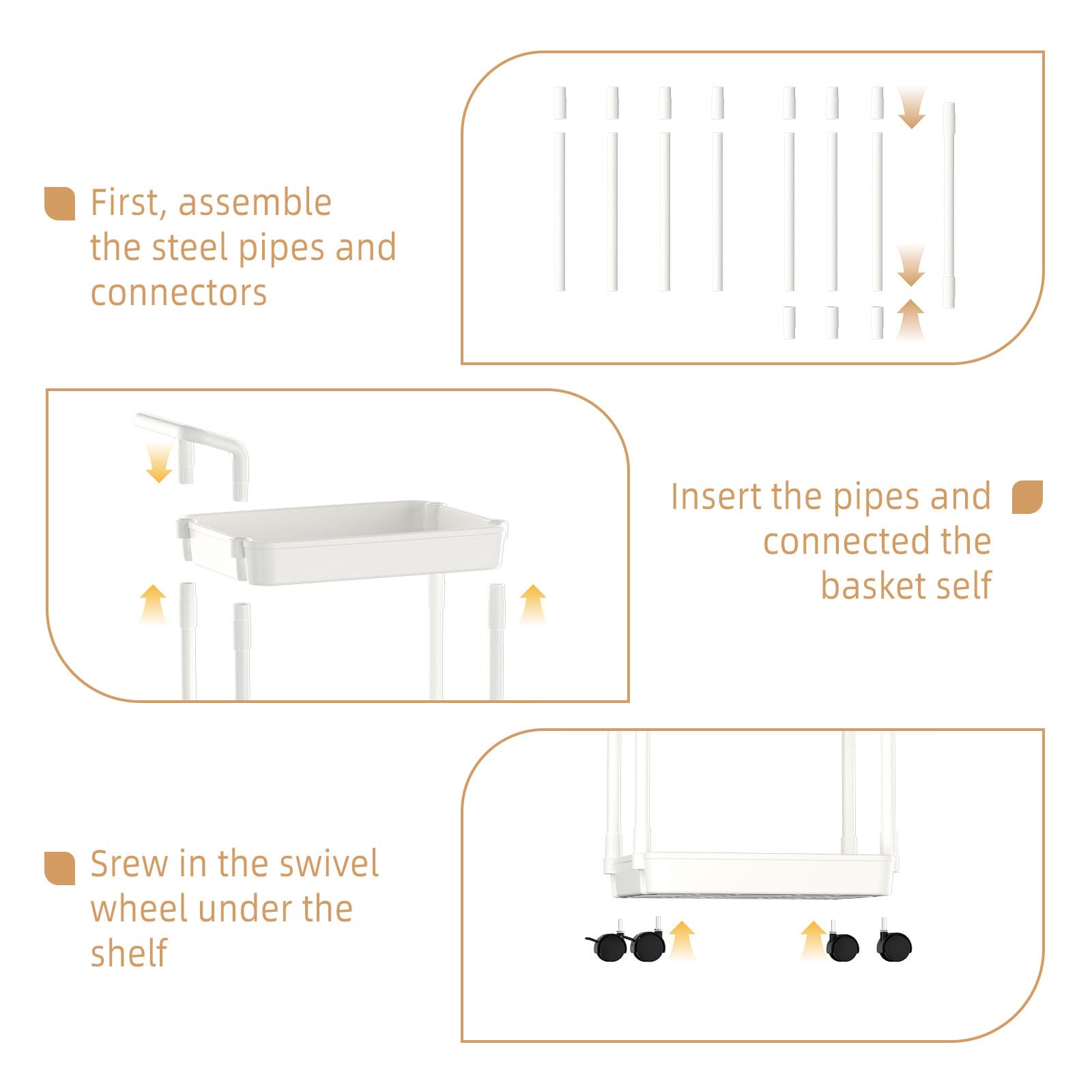 First, assemble the steel pipes and connectors

Insert the pipes and connected the basket self

Srew in the swivel wheel under the shelf