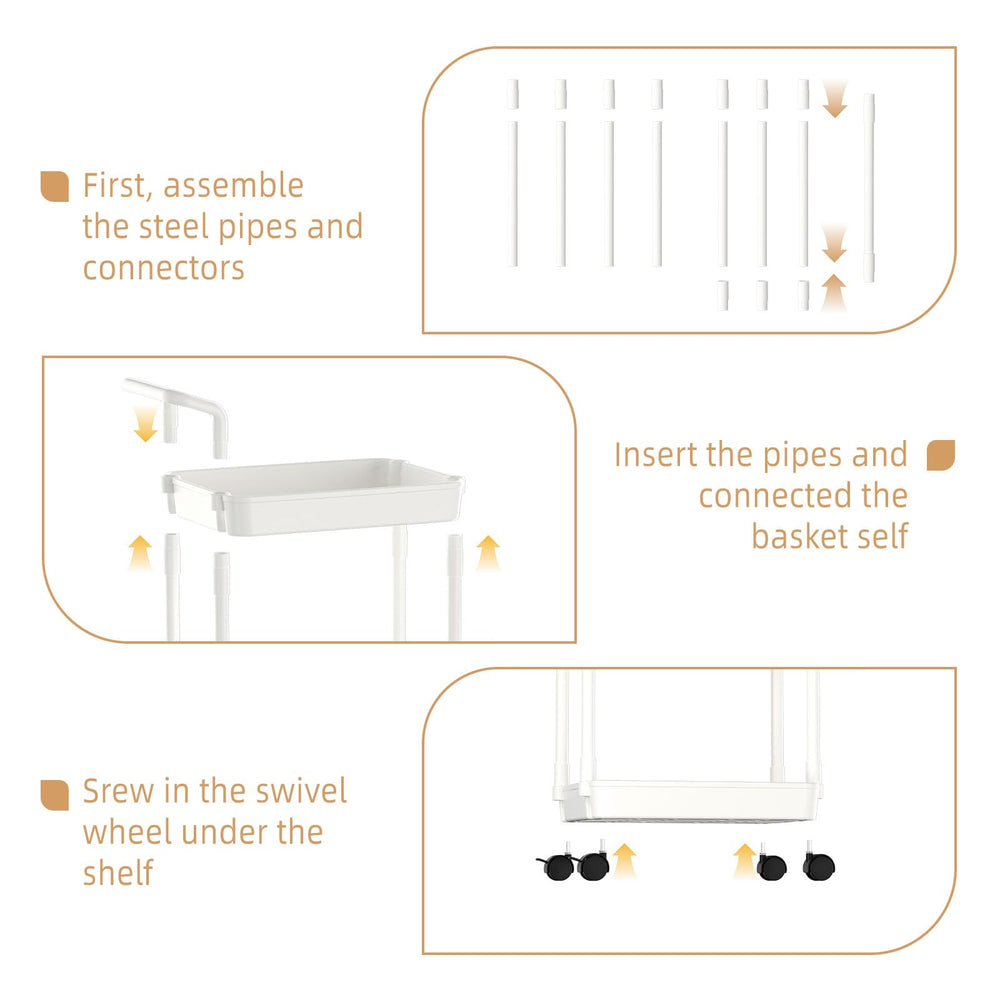 First, assemble the steel pipes and connectors

Insert the pipes and connected the basket self

Srew in the swivel wheel under the shelf