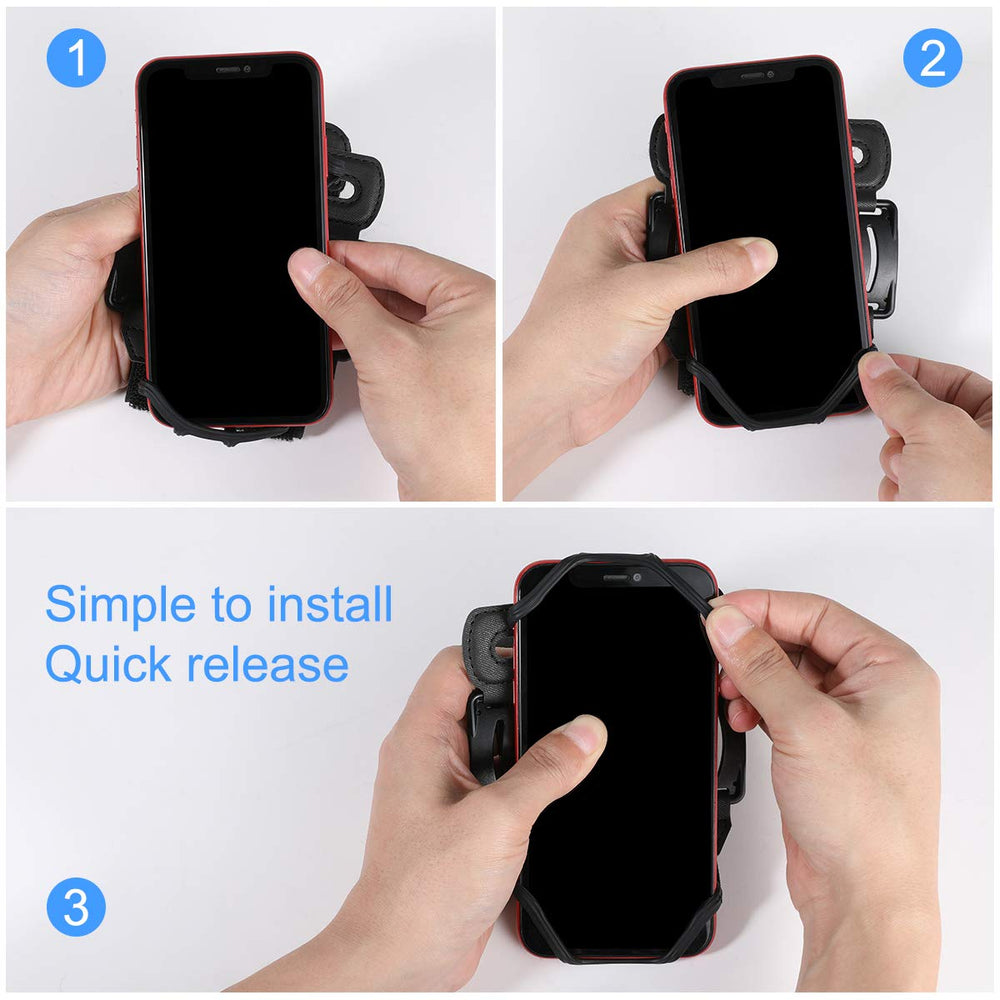 1

2

Simple to install
Quick release

3