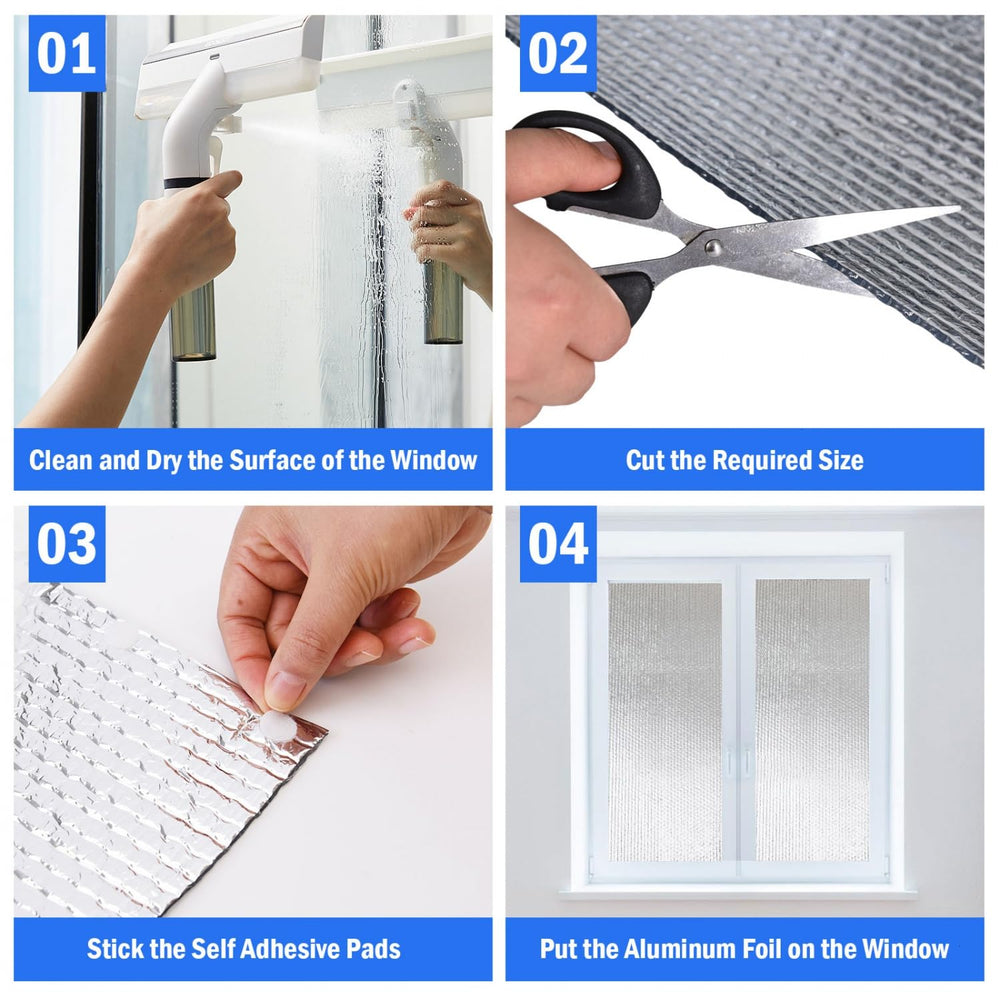 01

Clean and Dry the Surface of the Window

02

Cut the Required Size

03

Stick the Self Adhesive Pads

04

Put the Aluminum Foil on the Window