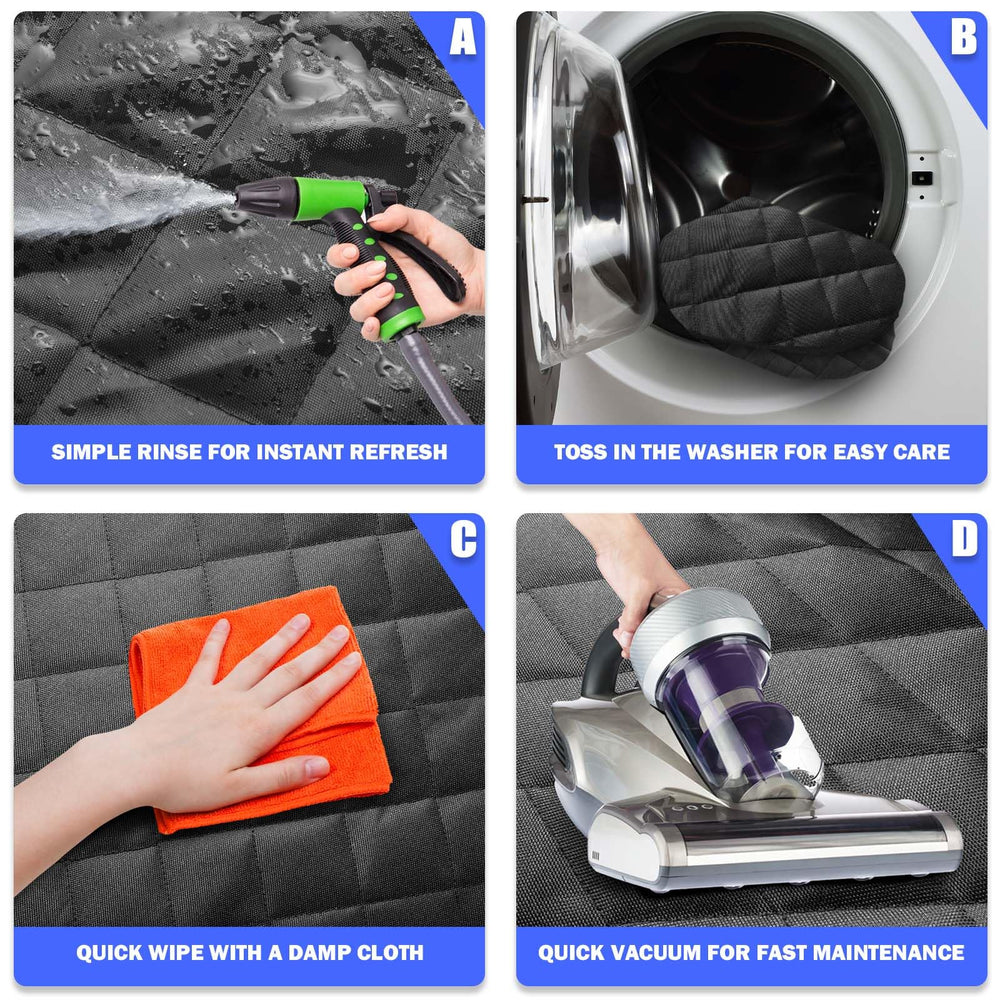 A

SIMPLE RINSE FOR INSTANT REFRESH

B

TOSS IN THE WASHER FOR EASY CARE

C

QUICK WIPE WITH A DAMP CLOTH

D

QUICK VACUUM FOR FAST MAINTENANCE